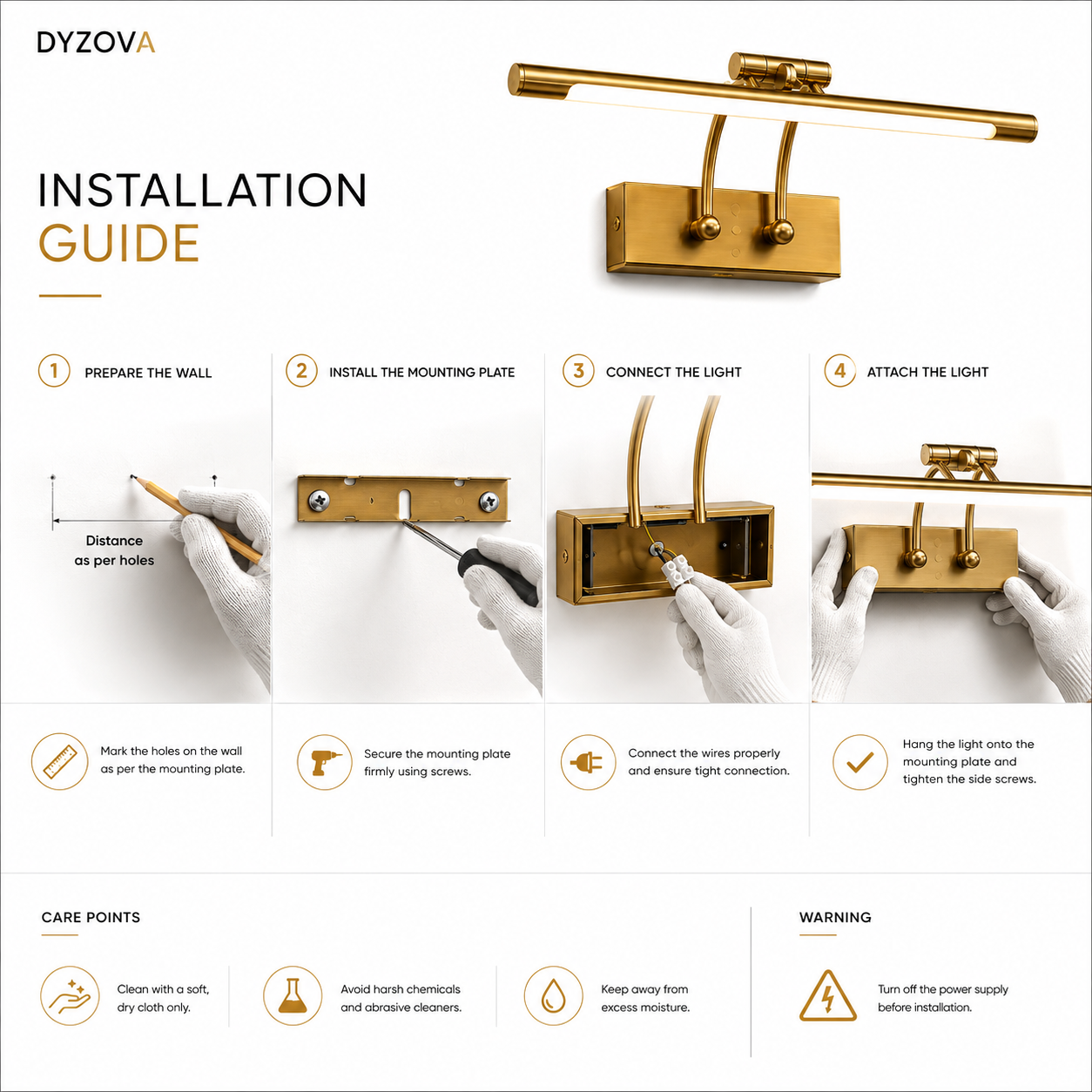 DYZOVA

INSTALLATION
GUIDE

1 PREPARE THE WALL

Distance as per holes

Mark the holes on the wall as per the mounting plate.

2 INSTALL THE MOUNTING PLATE

Secure the mounting plate firmly using screws.

3 CONNECT THE LIGHT

Connect the wires properly and ensure tight connection.

4 ATTACH THE LIGHT

Hang the light onto the mounting plate and tighten the side screws.

CARE POINTS

Clean with a soft, dry cloth only.

Avoid harsh chemicals and abrasive cleaners.

Keep away from excess moisture.

WARNING

Turn off the power supply before installation.