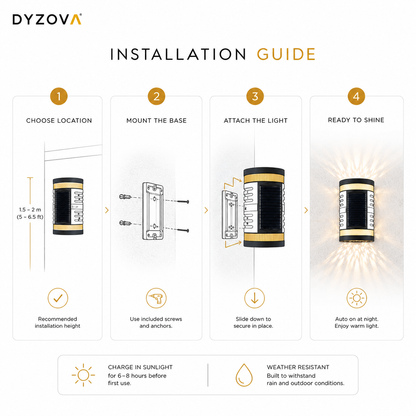 DYZOVA

INSTALLATION GUIDE

1

CHOOSE LOCATION

1.5 – 2 m
(5 – 6.5 ft)

Recommended installation height

2

MOUNT THE BASE

Use included screws and anchors.

3

ATTACH THE LIGHT

Slide down to secure in place.

4

READY TO SHINE

Auto on at night. Enjoy warm light.

CHARGE IN SUNLIGHT
for 6–8 hours before first use.

WEATHER RESISTANT
Built to withstand rain and outdoor conditions.