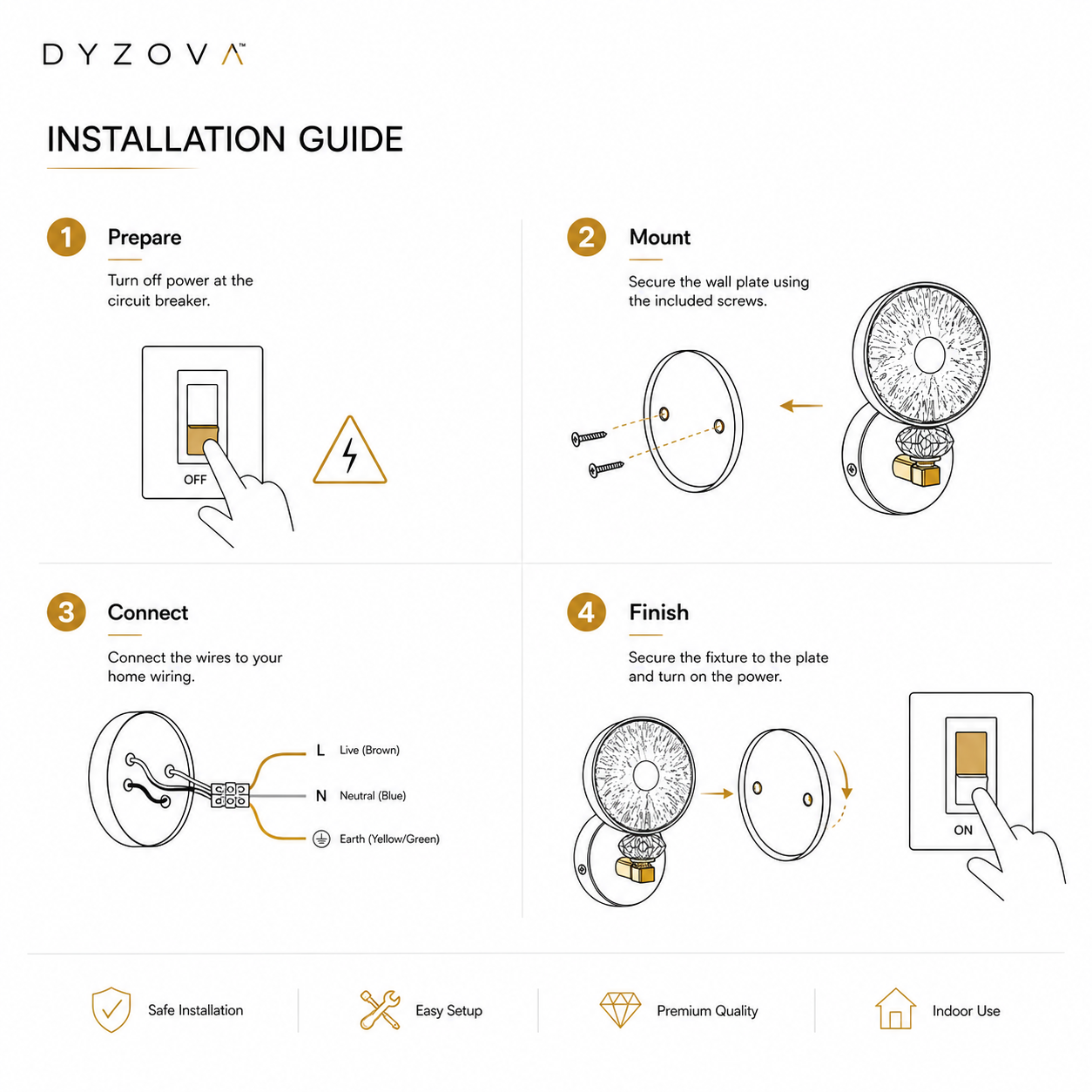 DYZOVA™

INSTALLATION GUIDE

1 Prepare

Turn off power at the circuit breaker.

OFF

2 Mount

Secure the wall plate using the included screws.

3 Connect

Connect the wires to your home wiring.

L Live (Brown)

N Neutral (Blue)

Earth (Yellow/Green)

4 Finish

Secure the fixture to the plate and turn on the power.

ON

Safe Installation

Easy Setup

Premium Quality

Indoor Use