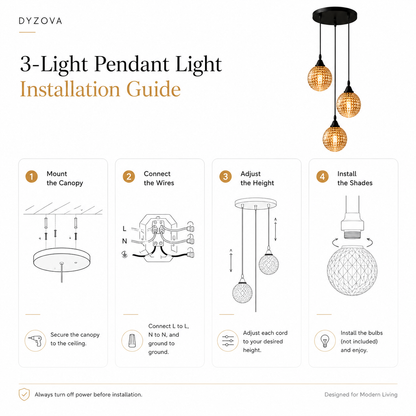 DYZOVA

3-Light Pendant Light
Installation Guide

1 Mount the Canopy

Secure the canopy to the ceiling.

2 Connect the Wires

L
N

Connect L to L, N to N, and ground to ground.

3 Adjust the Height

Adjust each cord to your desired height.

4 Install the Shades

Install the bulbs (not included) and enjoy.

Always turn off power before installation.

Designed for Modern Living