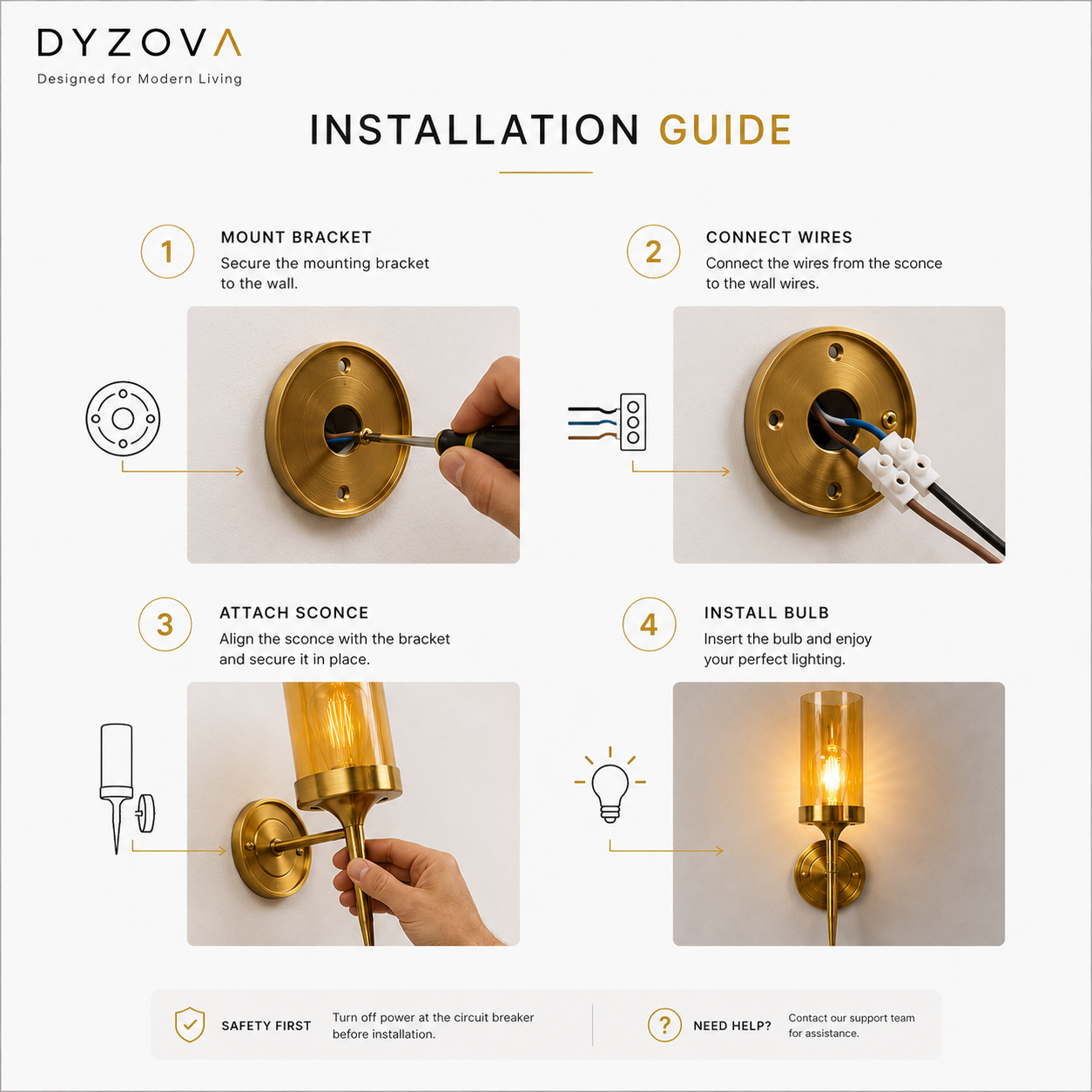 DYZOVA
Designed for Modern Living

INSTALLATION GUIDE

1
MOUNT BRACKET
Secure the mounting bracket to the wall.

2
CONNECT WIRES
Connect the wires from the sconce to the wall wires.

3
ATTACH SCONCE
Align the sconce with the bracket and secure it in place.

4
INSTALL BULB
Insert the bulb and enjoy your perfect lighting.

SAFETY FIRST
Turn off power at the circuit breaker before installation.

?
NEED HELP?
Contact our support team for assistance.