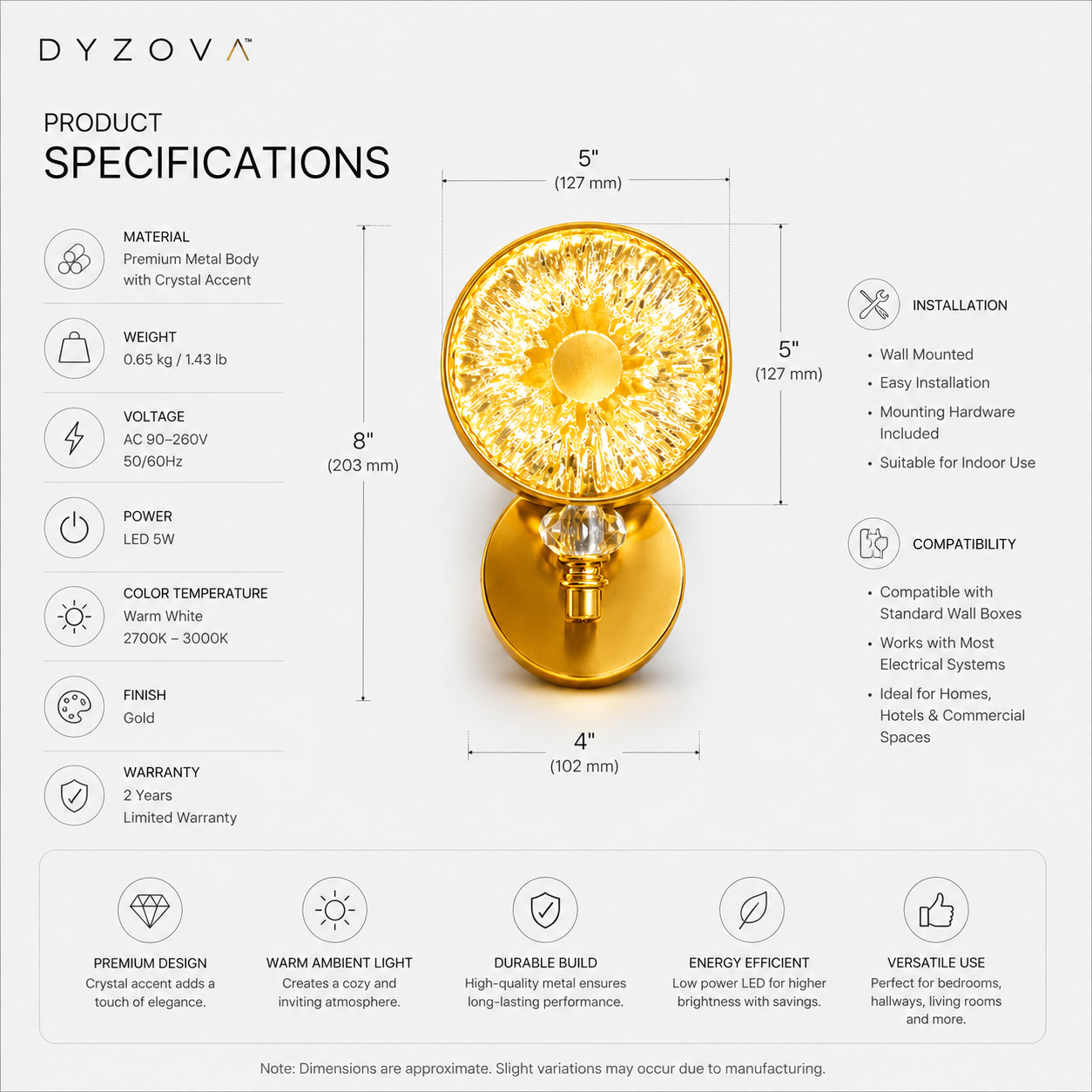 DYZOVA™

PRODUCT
SPECIFICATIONS

MATERIAL
Premium Metal Body with Crystal Accent

WEIGHT
0.65 kg / 1.43 lb

VOLTAGE
AC 90–260V
50/60Hz

POWER
LED 5W

COLOR TEMPERATURE
Warm White
2700K – 3000K

FINISH
Gold

WARRANTY
2 Years
Limited Warranty

5"
(127 mm)

8"
(203 mm)

5"
(127 mm)

4"
(102 mm)

INSTALLATION
• Wall Mounted
• Easy Installation
• Mounting Hardware Included
• Suitable for Indoor Use

COMPATIBILITY
• Compatible with Standard Wall Boxes
• Works with Most Electrical Systems
• Ideal for Homes, Hotels & Commercial Spaces

PREMIUM DESIGN
Crystal accent adds a touch of elegance.

WARM AMBIENT LIGHT
Creates a cozy and inviting atmosphere.

DURABLE BUILD
High-quality metal ensures long-lasting performance.

ENERGY EFFICIENT
Low power LED for higher brightness with savings.

VERSATILE USE
Perfect for bedrooms, hallways, living rooms and more.

Note: Dimensions are approximate. Slight variations may occur due to manufacturing.